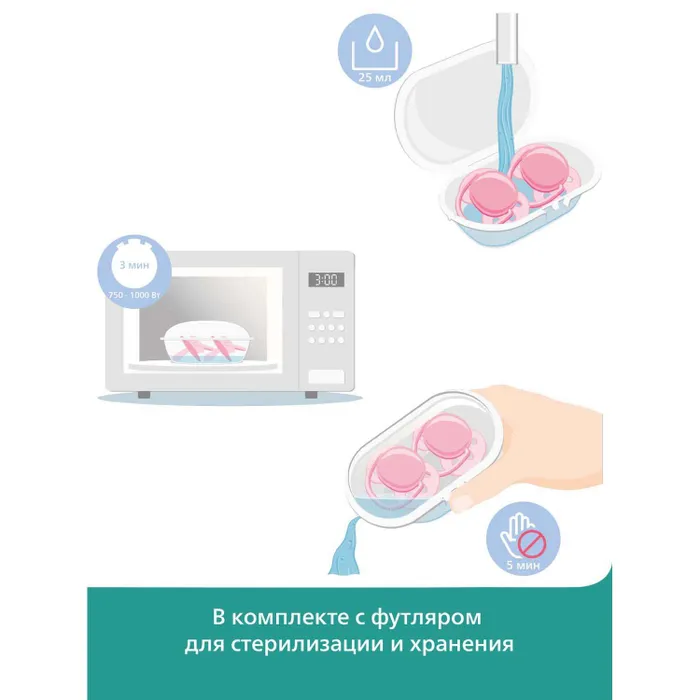 25 мл

3 мин

750 - 1000 Вт

3:00

5 мин

В комплекте с футляром для стерилизации и хранения