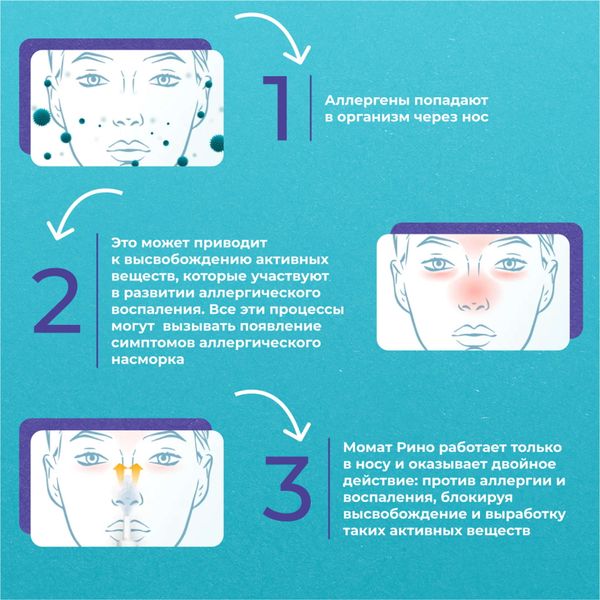 1

Аллергены попадают в организм через нос

2

Это может приводит к высвобождению активных веществ, которые участвуют в развитии аллергического воспаления. Все эти процессы могут  вызывать появление симптомов аллергического насморка

3

Момат Рино работает только в носу и оказывает двойное действие: против аллергии и воспаления, блокируя высвобождение и выработку таких активных веществ